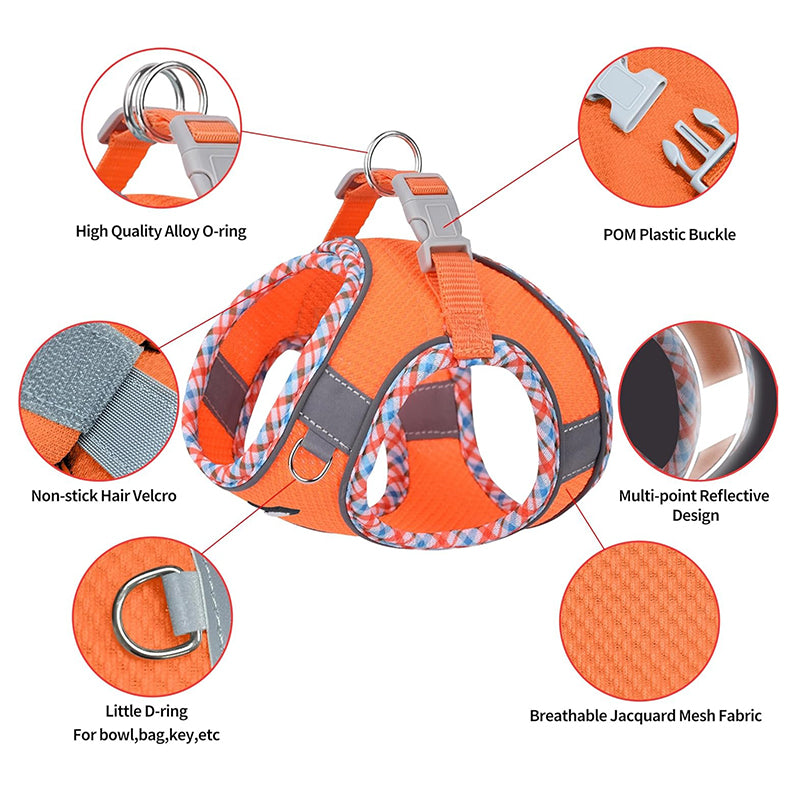 High Quality Alloy O-ring

POM Plastic Buckle

Non-stick Hair Velcro

Multi-point Reflective Design

Little D-ring
For bowl,bag,key,etc

Breathable Jacquard Mesh Fabric