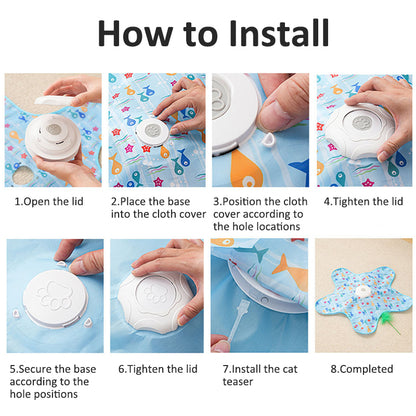 How to Install

1.Open the lid

2.Place the base into the cloth cover

3.Position the cloth cover according to the hole locations

4.Tighten the lid

5.Secure the base according to the hole positions

6.Tighten the lid

7.Install the cat teaser

8.Completed