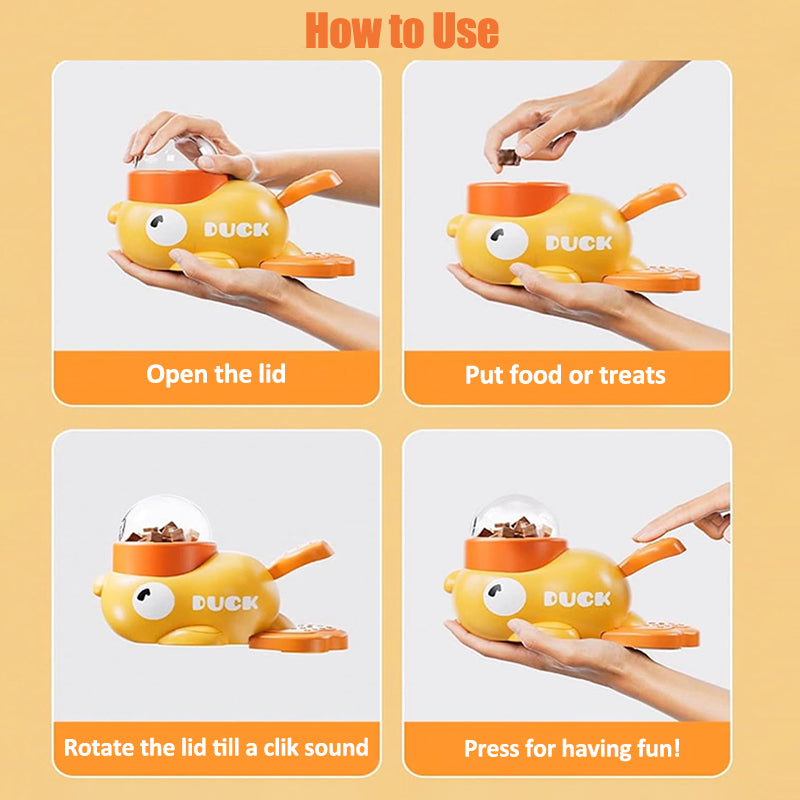 How to Use

DUCK

Open the lid

DUCK

Put food or treats

DUCK

Rotate the lid till a clik sound

DUCK

Press for having fun!