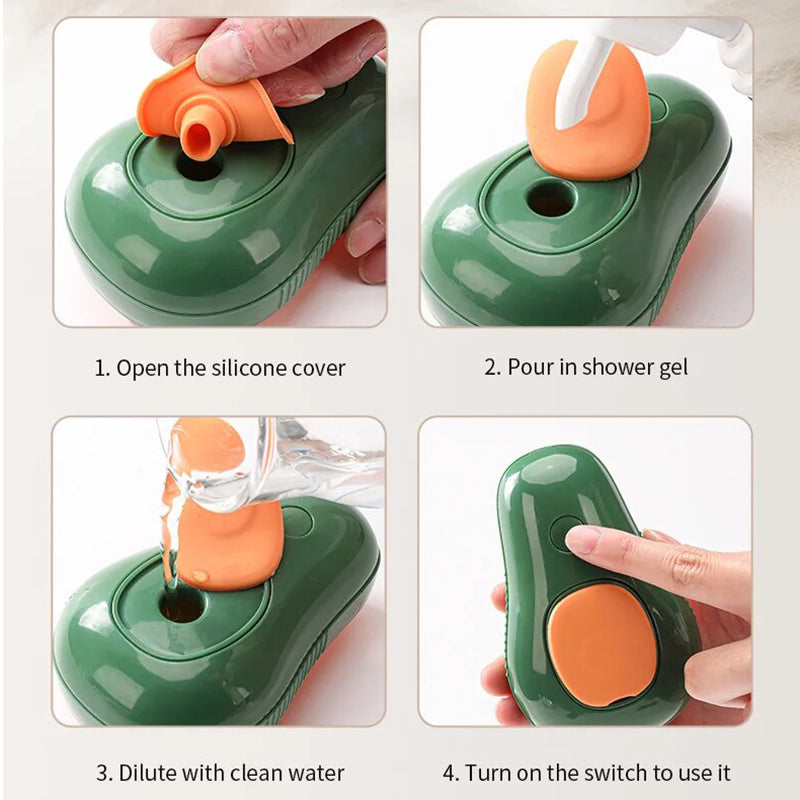 1. Open the silicone cover

2. Pour in shower gel

3. Dilute with clean water

4. Turn on the switch to use it