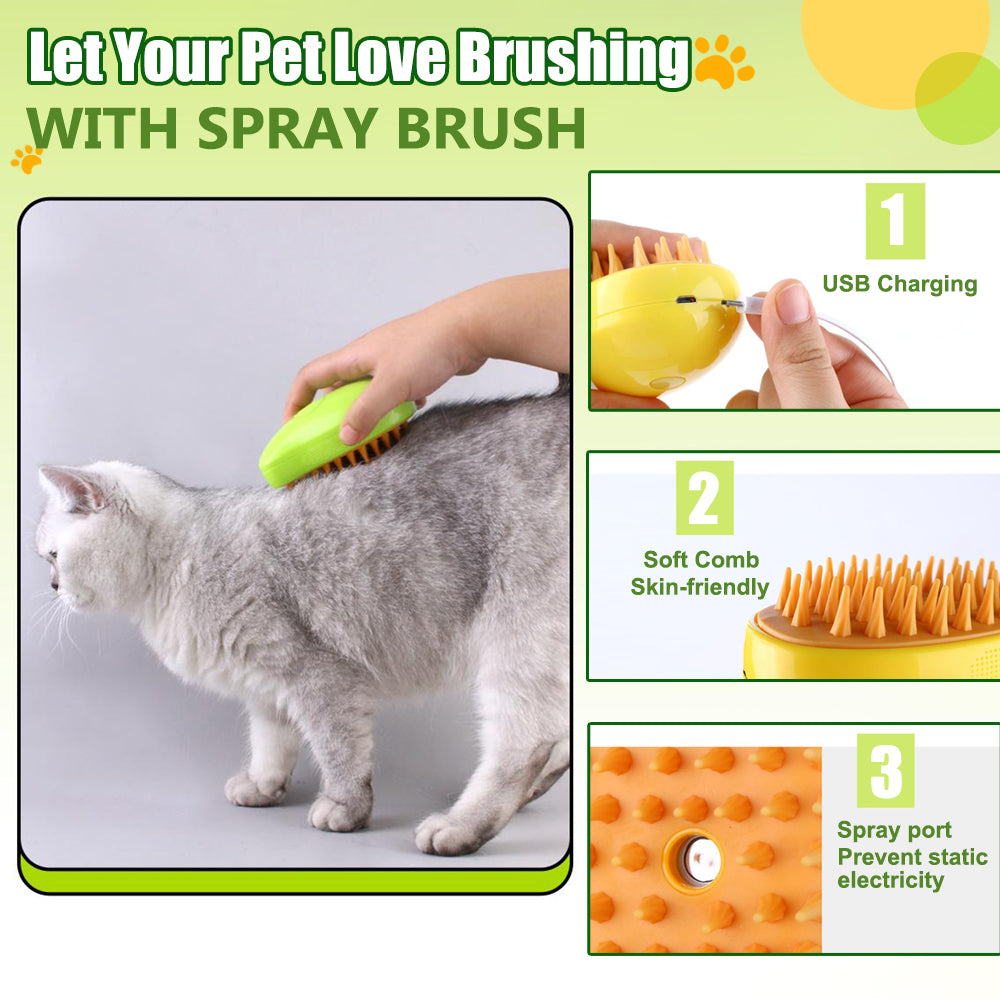 Let Your Pet Love Brushing
WITH SPRAY BRUSH

1
USB Charging

2
Soft Comb
Skin-friendly

3
Spray port
Prevent static electricity