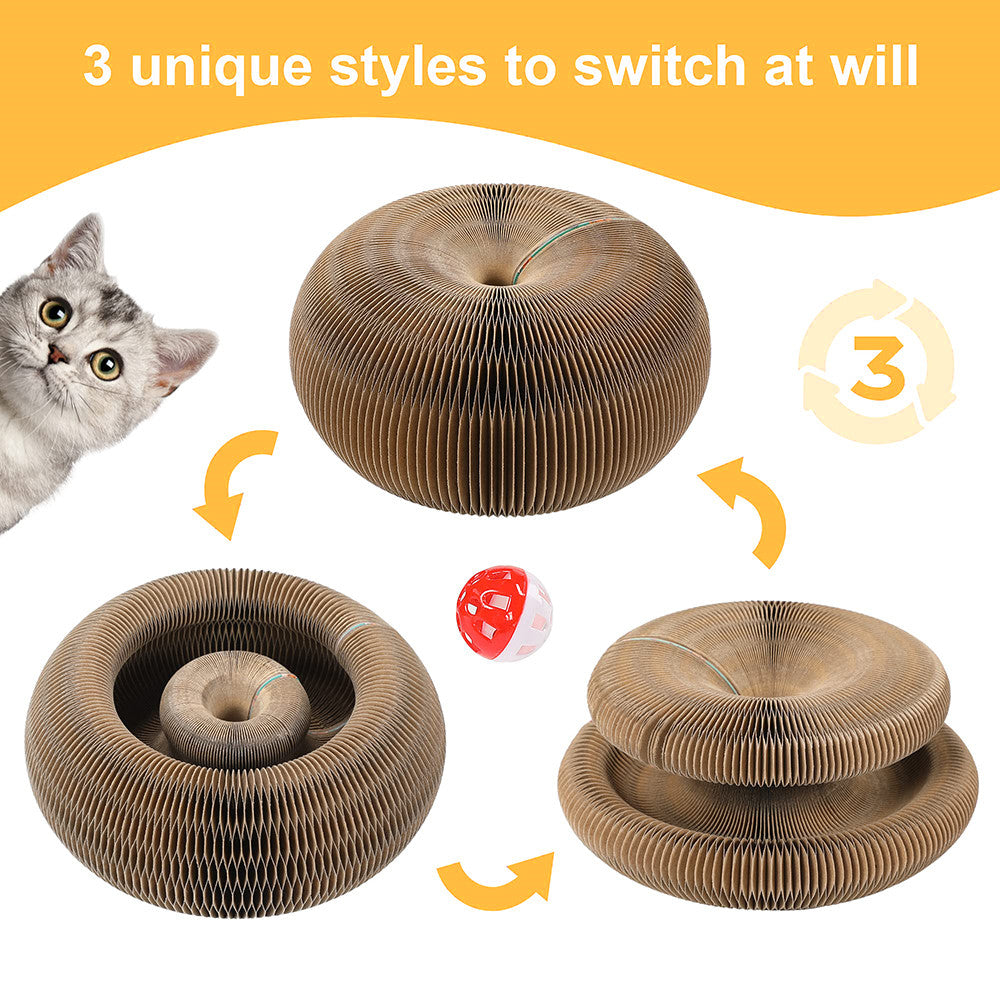 3 unique styles to switch at will

3